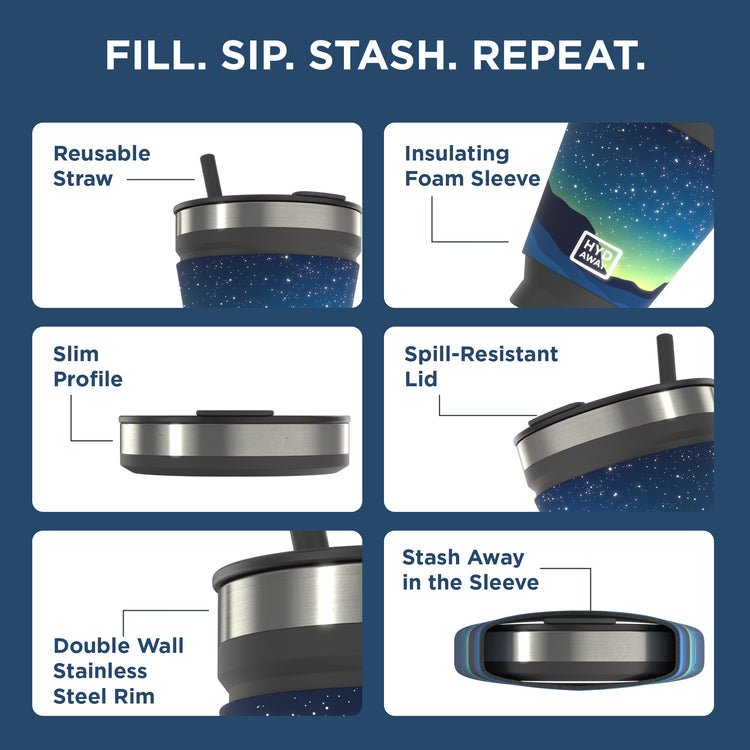 FILL. SIP. STASH. REPEAT.

Reusable Straw

Insulating Foam Sleeve

HYD AWAY

Slim Profile

Spill-Resistant Lid

Double Wall Stainless Steel Rim

Stash Away in the Sleeve